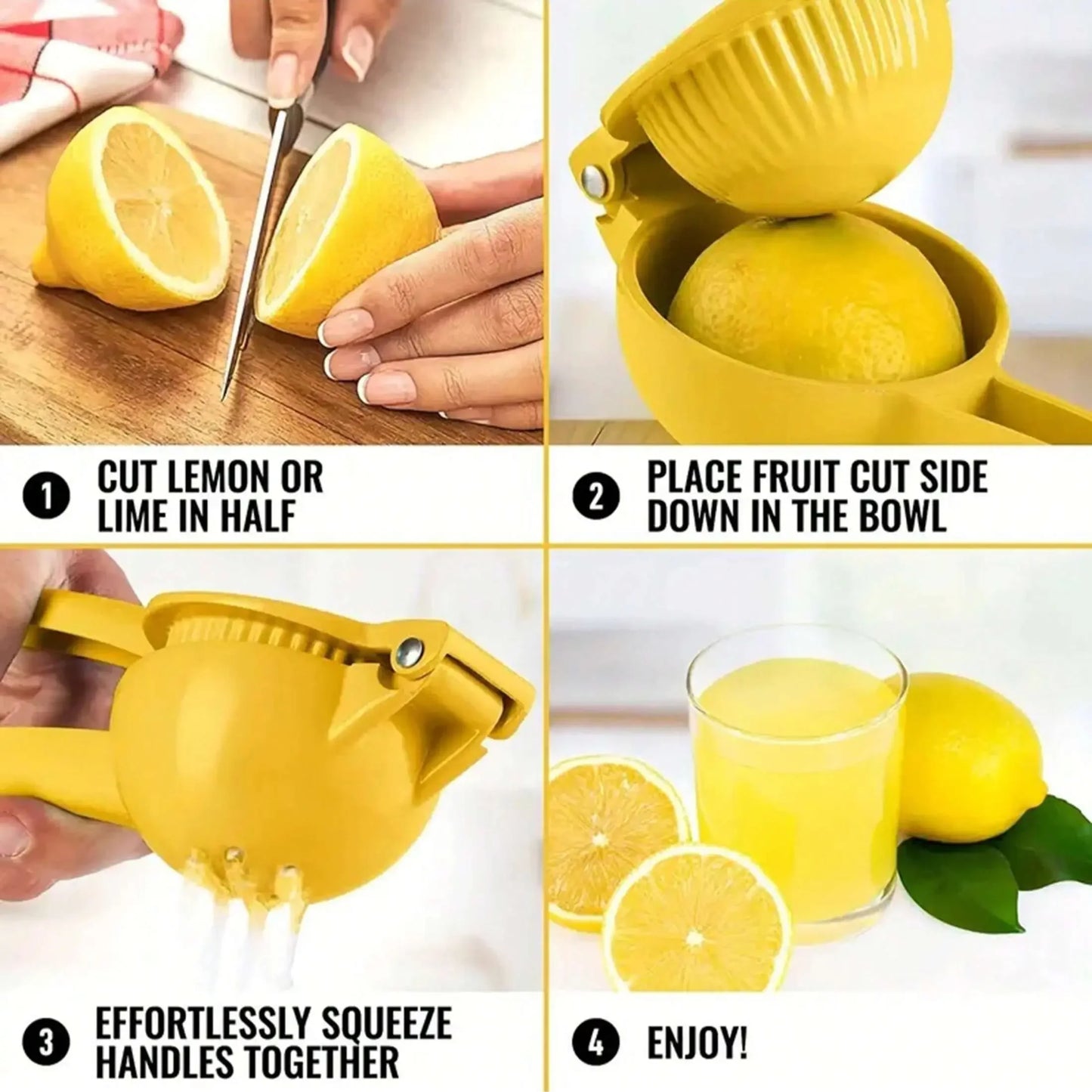 1 CUT LEMON OR LIME IN HALF

2 PLACE FRUIT CUT SIDE DOWN IN THE BOWL

3 EFFORTLESSLY SQUEEZE HANDLES TOGETHER

4 ENJOY!