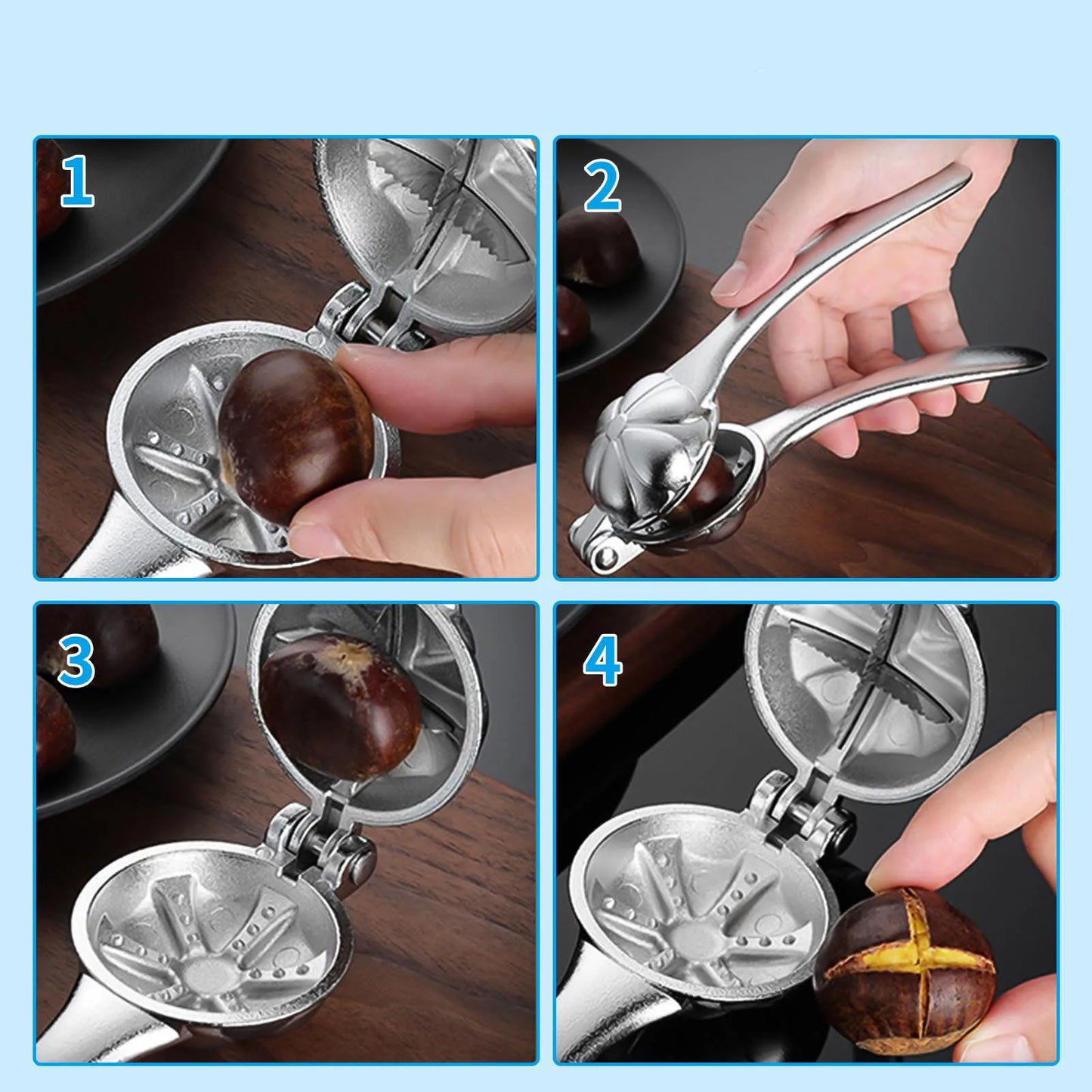 1

2

3

4