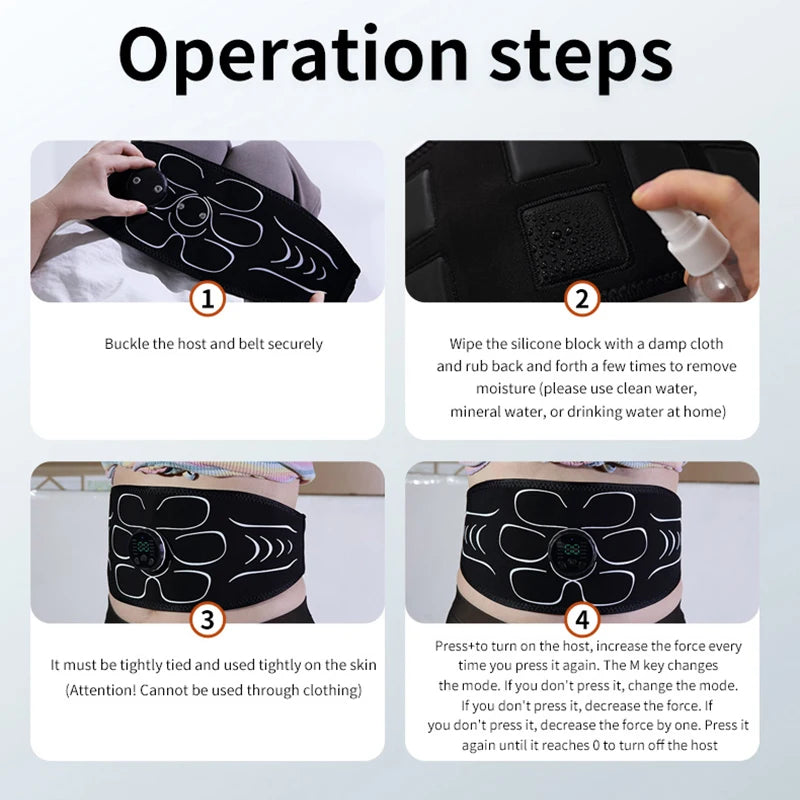 Operation steps

1

Buckle the host and belt securely

2

Wipe the silicone block with a damp cloth and rub back and forth a few times to remove moisture (please use clean water, mineral water, or drinking water at home)

3

It must be tightly tied and used tightly on the skin (Attention! Cannot be used through clothing)

4

Press+to turn on the host, increase the force every time you press it again. The M key changes the mode. If you don't press it, change the mode. If you don't press it, decrease the force. If you don't press it, decrease the force by one. Press it again until it reaches 0 to turn off the host