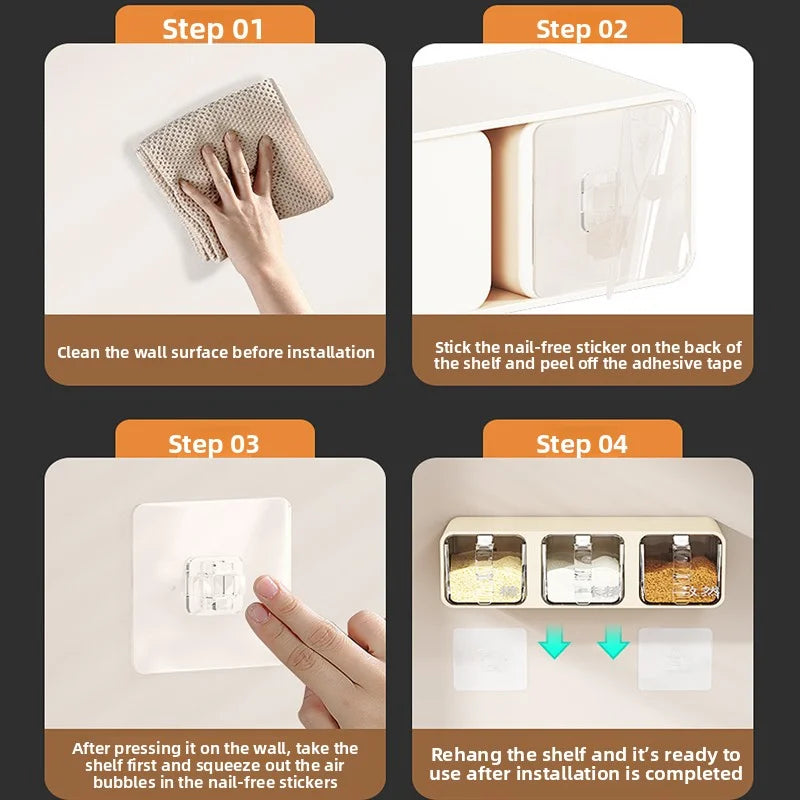 Step 01

Clean the wall surface before installation

Step 02

Stick the nail-free sticker on the back of the shelf and peel off the adhesive tape

Step 03

After pressing it on the wall, take the shelf first and squeeze out the air bubbles in the nail-free stickers

Step 04

Rehang the shelf and it's ready to use after installation is completed