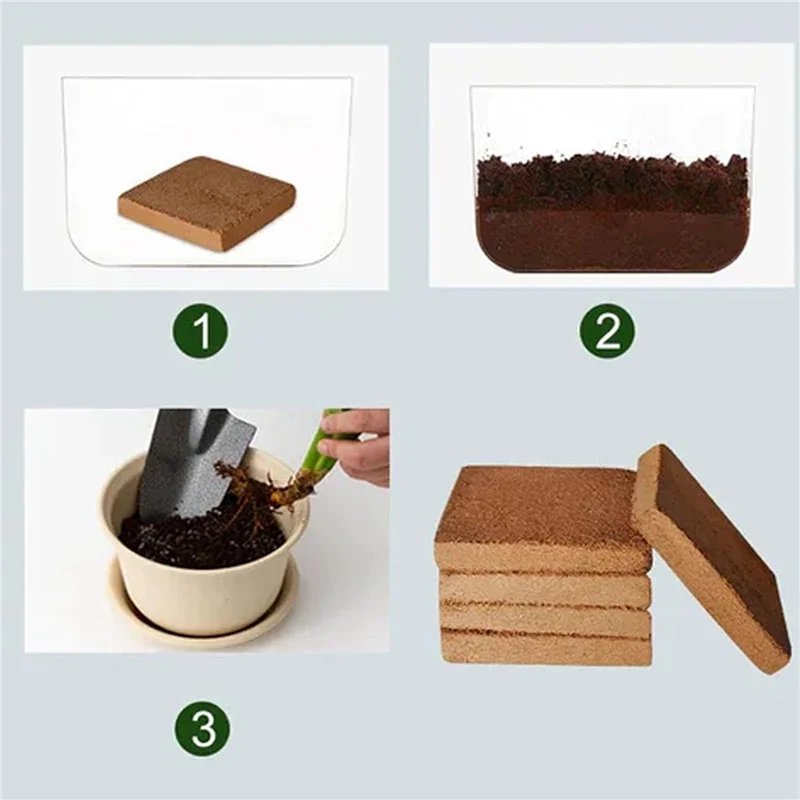 1

2

3