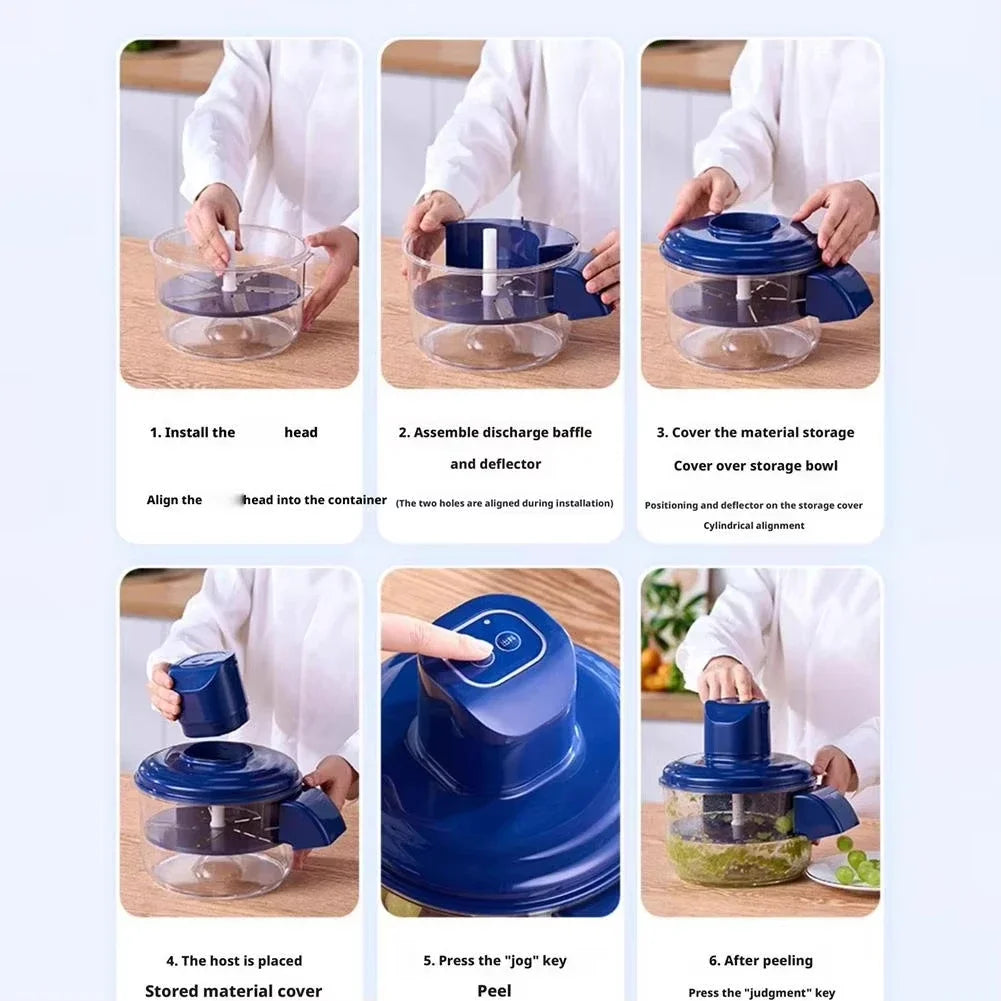 1. Install the head

Align the head into the container

2. Assemble discharge baffle and deflector

(The two holes are aligned during installation)

3. Cover the material storage

Cover over storage bowl

Positioning and deflector on the storage cover

Cylindrical alignment

4. The host is placed

Stored material cover

5. Press the "jog" key

Peel

6. After peeling

Press the "judgment" key